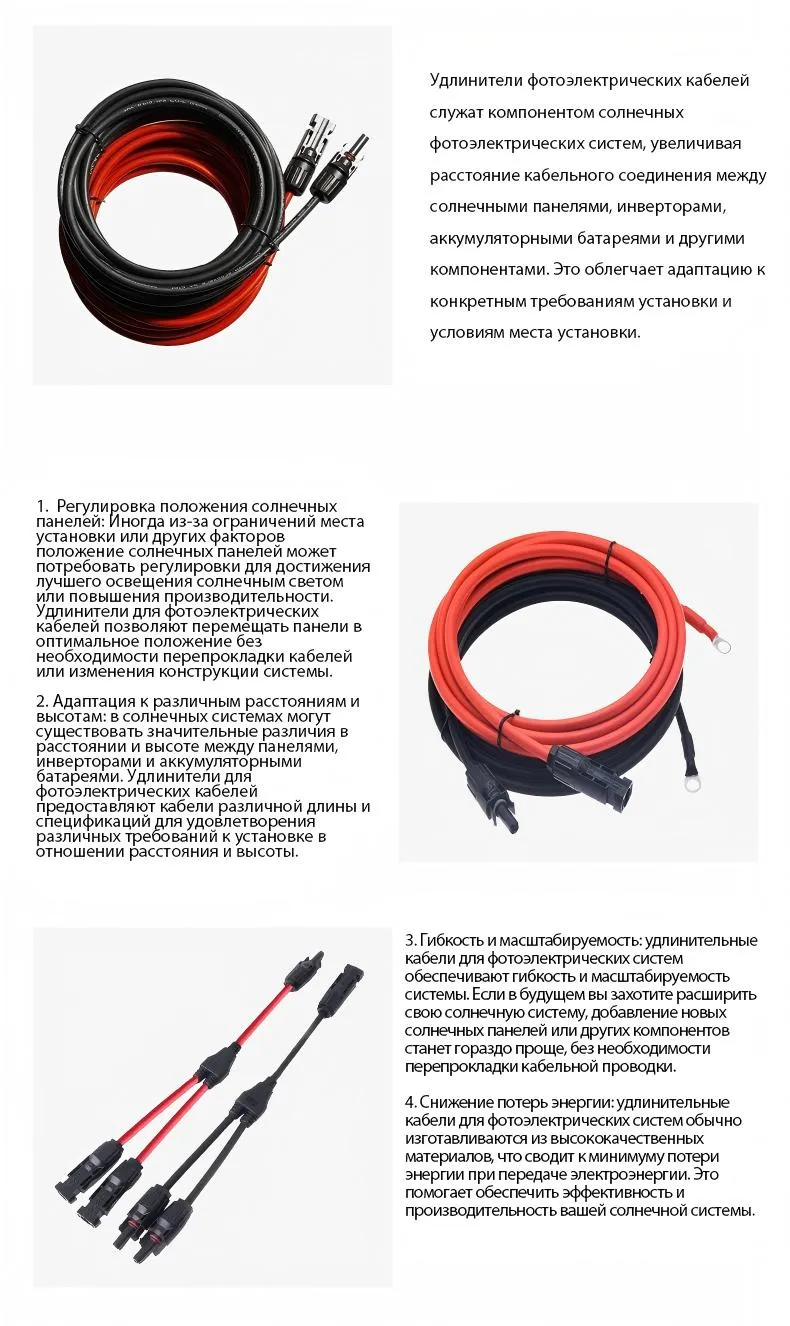 Удлинители фотоэлектрических кабелей служат компонентом солнечных фотоэлектрических систем, увеличивая расстояние кабельного соединения между солнечными панелями, инверторами, аккумуляторными батареями и другими компонентами. Это облегчает адаптацию к конкретным требованиям установки и условиям места установки.

1. Регулировка положения солнечных панелей: Иногда из-за ограничений места установки или других факторов положение солнечных панелей может потребовать регулировки для достижения лучшего освещения солнечным светом или повышения производительности. Удлинители для фотоэлектрических кабелей позволяют перемещать панели в оптимальное положение без необходимости перепрокладки кабелей или изменения конструкции системы.

2. Адаптация к различным расстояниям и высотам: в солнечных системах могут существовать значительные различия в расстоянии и высоте между панелями, инверторами и аккумуляторными батареями. Удлинители для фотоэлектрических кабелей предоставляют кабели различной длины и спецификаций для удовлетворения различных требований к установке в отношении расстояния и высоты.

3. Гибкость и масштабируемость: удлинительные кабели для фотоэлектрических систем обеспечивают гибкость и масштабируемость системы. Если в будущем вы захотите расширить свою солнечную систему, добавление новых солнечных панелей или других компонентов станет гораздо проще, без необходимости перепрокладки кабельной проводки.

4. Снижение потерь энергии: удлинительные кабели для фотоэлектрических систем обычно изготавливаются из высококачественных материалов, что сводит к минимуму потери энергии при передаче электроэнергии. Это помогает обеспечить эффективность и производительность вашей солнечной системы.